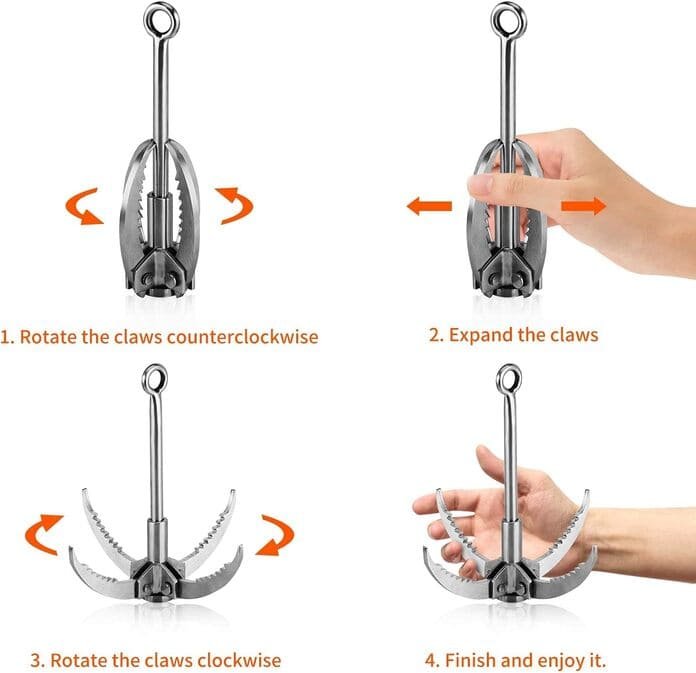 1. Rotate the claws counterclockwise

2. Expand the claws

3. Rotate the claws clockwise

4. Finish and enjoy it.